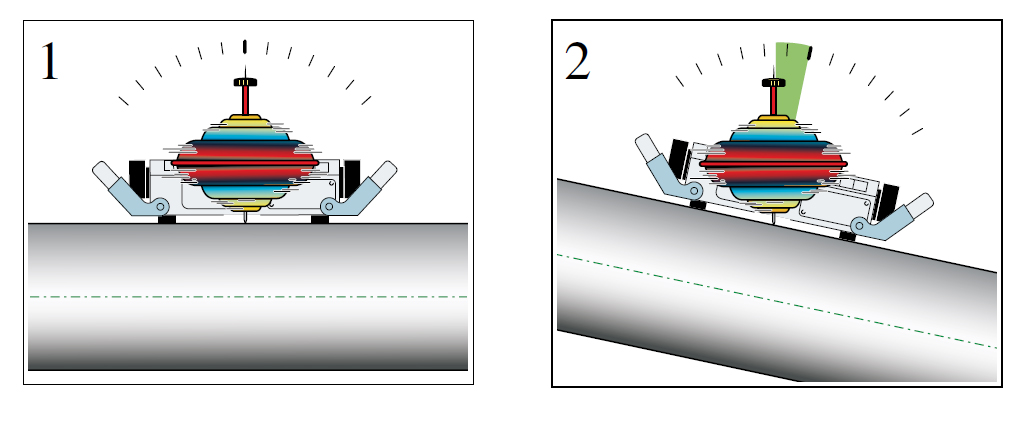 1

2